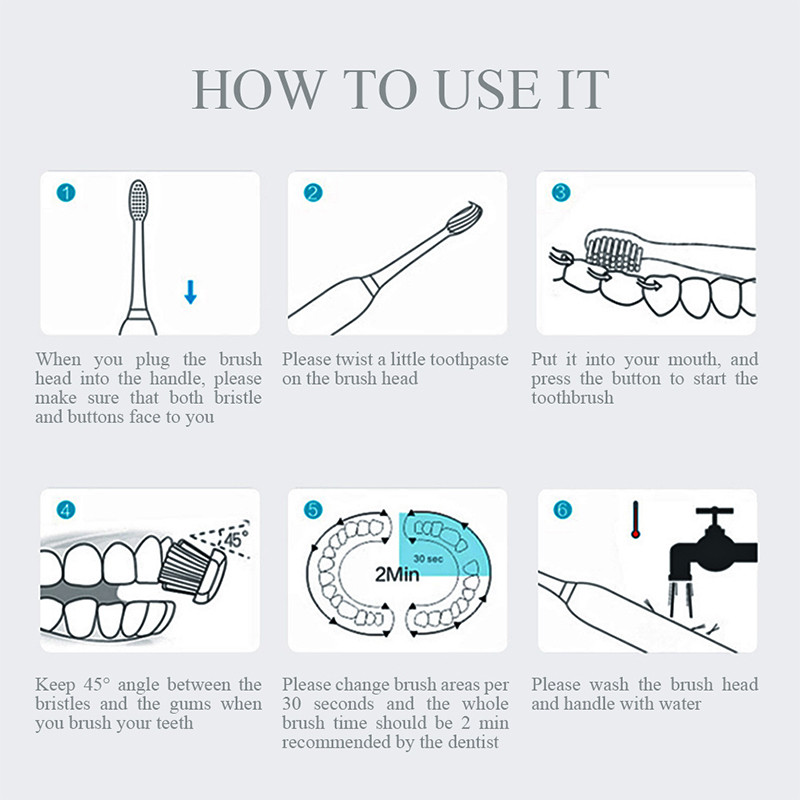 HOW TO USE IT

1

When you plug the brush head into the handle, please make sure that both bristle and buttons face to you

2

Please twist a little toothpaste on the brush head

3

Put it into your mouth, and press the button to start the toothbrush

4

45°

Keep 45° angle between the bristles and the gums when you brush your teeth

5

30 sec

2Min

Please change brush areas per 30 seconds and the whole brush time should be 2 min recommended by the dentist

6

Please wash the brush head and handle with water