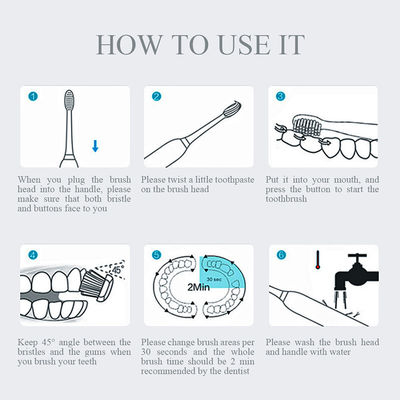 HOW TO USE IT

1

When you plug the brush head into the handle, please make sure that both bristle and buttons face to you

2

Please twist a little toothpaste on the brush head

3

Put it into your mouth, and press the button to start the toothbrush

4

45°

Keep 45° angle between the bristles and the gums when you brush your teeth

5

30 sec

2Min

Please change brush areas per 30 seconds and the whole brush time should be 2 min recommended by the dentist

6

Please wash the brush head and handle with water